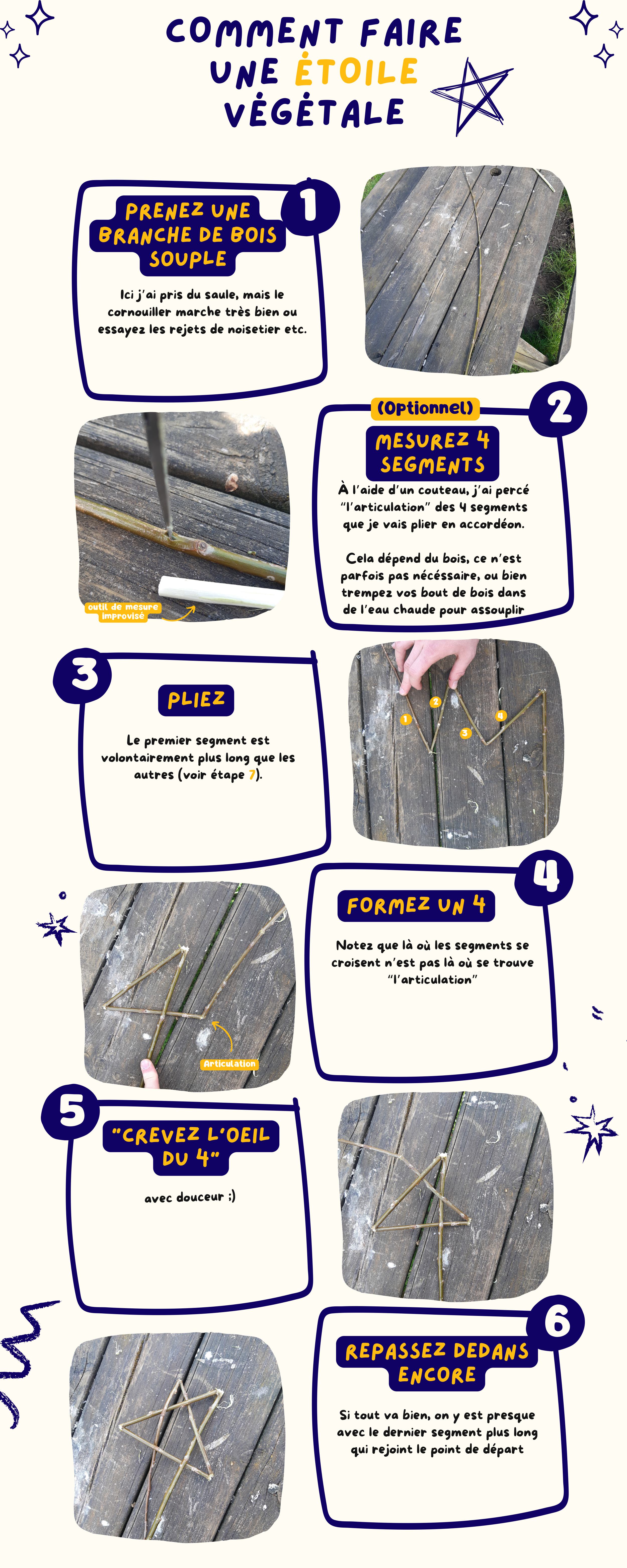 COMMENT FAIRE UNE ÉTOILE VÉGÉTALE

1

PRENEZ UNE BRANCHE DE BOIS SOUPLE

Ici j'ai pris du saule, mais le cornouiller marche très bien ou essayez les rejets de noisetier etc.

outil de mesure improvisé

(Optionnel)

2

MESUREZ 4 SEGMENTS

À l'aide d'un couteau, j'ai percé "l'articulation" des 4 segments que je vais plier en accordéon.

Cela dépend du bois, ce n'est parfois pas nécéssaire, ou bien trempez vos bout de bois dans de l'eau chaude pour assouplir

3

PLIEZ

Le premier segment est volontairement plus long que les autres (voir étape 7).

1 2 3 4

4

FORMEZ UN 4

Notez que là où les segments se croisent n'est pas là où se trouve "l'articulation"

Articulation

5

"CREVEZ L'OEIL DU 4"

avec douceur ;)

6

REPASSEZ DEDANS ENCORE

Si tout va bien, on y est presque avec le dernier segment plus long qui rejoint le point de départ